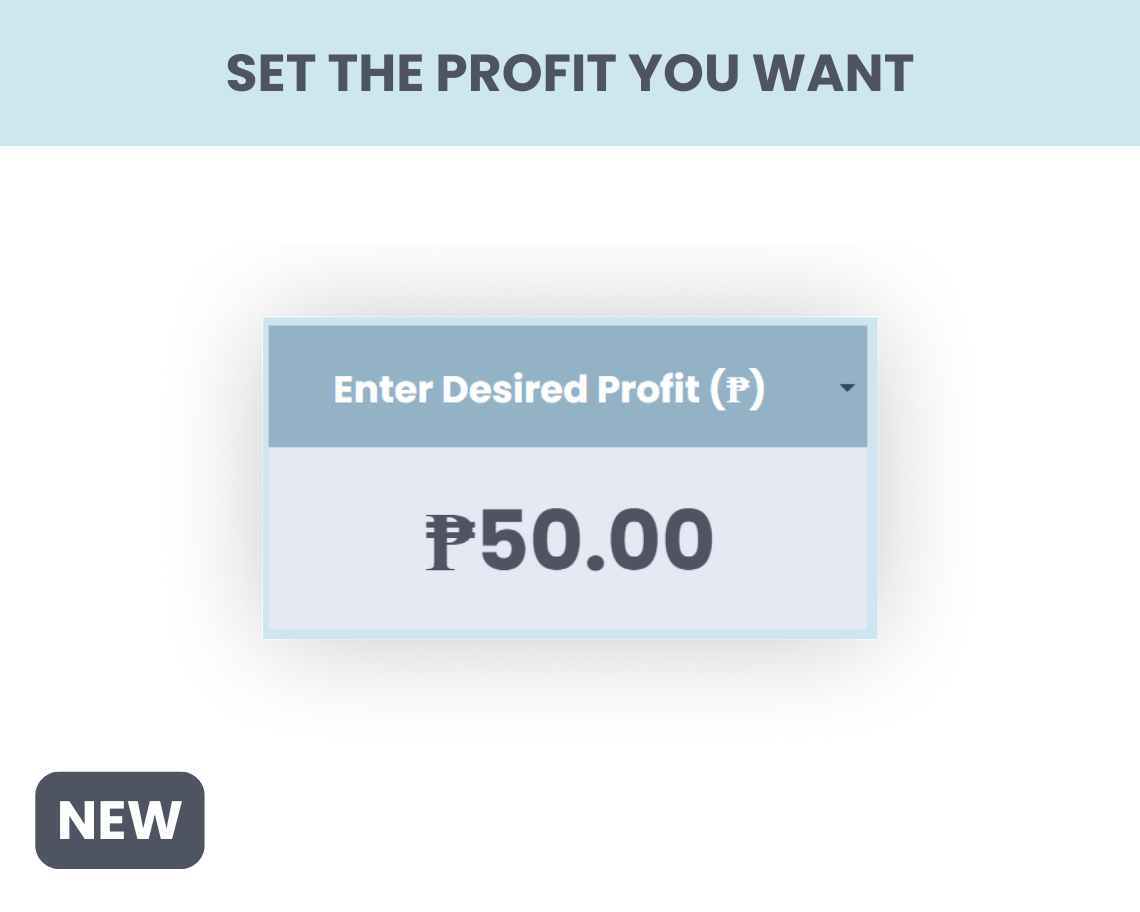 SET THE PROFIT YOU WANT

Enter Desired Profit (₱)

₱50.00

NEW